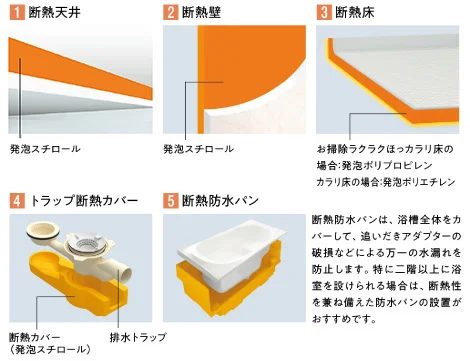 1 断熱天井

発泡スチロール

2 断熱壁

発泡スチロール

3 断熱床

お掃除ラクラクほっカラリ床の場合:発泡ポリプロピレン
カラリ床の場合:発泡ポリエチレン

4 トラップ断熱カバー

断熱カバー
(発泡スチロール)

排水トラップ

5 断熱防水パン

断熱防水パンは、浴槽全体をカバーして、追いだきアダプターの破損などによる万一の水漏れを防止します。特に二階以上に浴室を設けられる場合は、断熱性を兼ね備えた防水パンの設置がおすすめです。